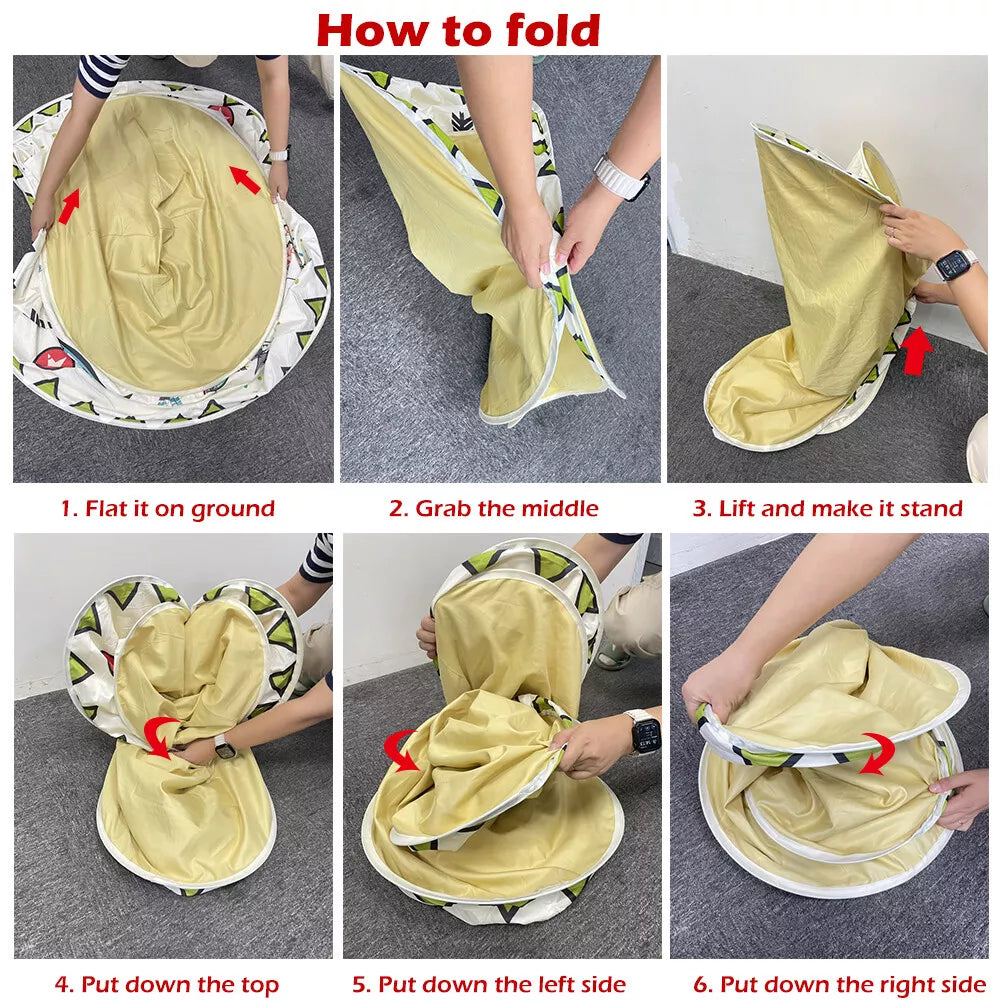 How to fold

1. Flat it on ground

2. Grab the middle

3. Lift and make it stand

4. Put down the top

5. Put down the left side

6. Put down the right side