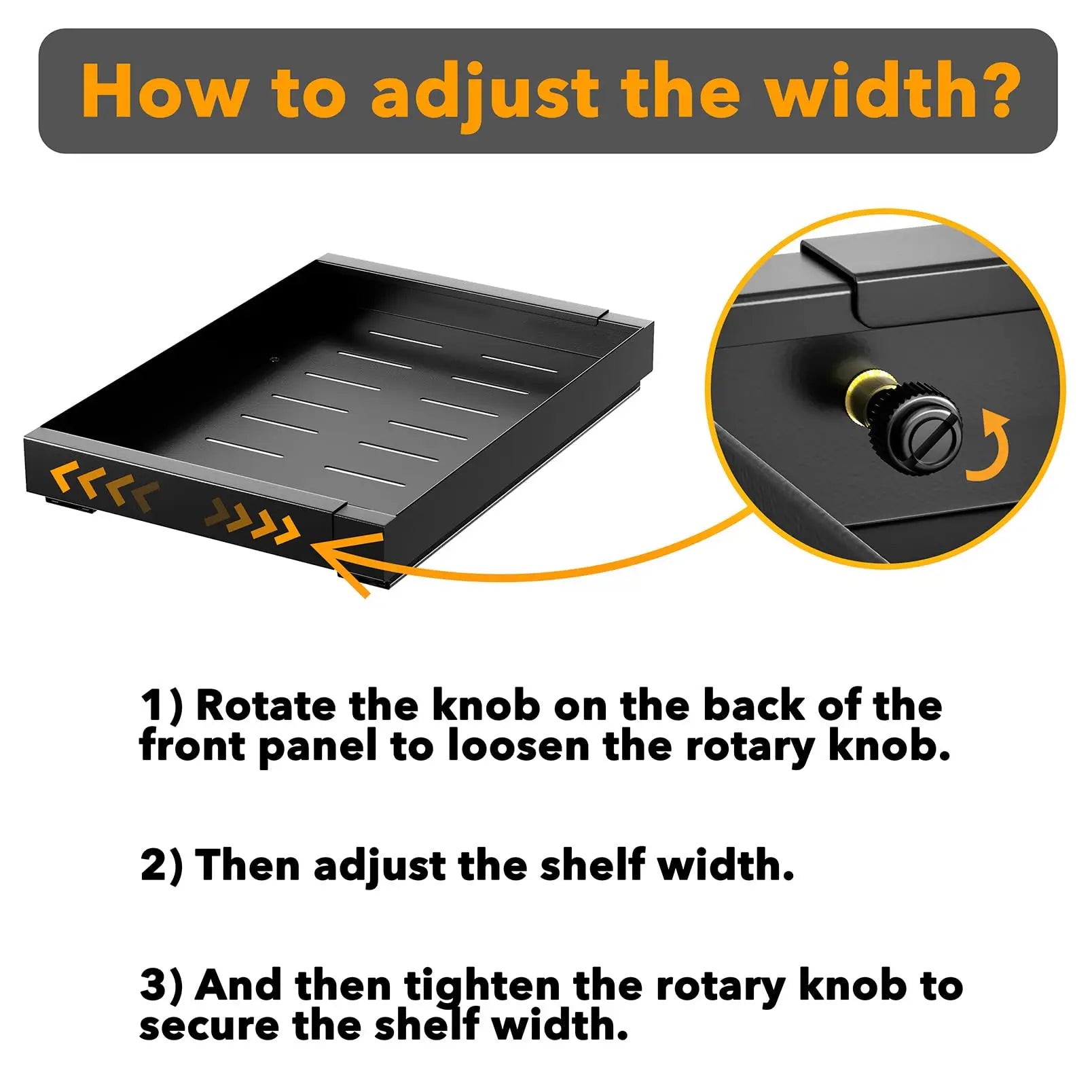 How to adjust the width?

1) Rotate the knob on the back of the front panel to loosen the rotary knob.

2) Then adjust the shelf width.

3) And then tighten the rotary knob to secure the shelf width.