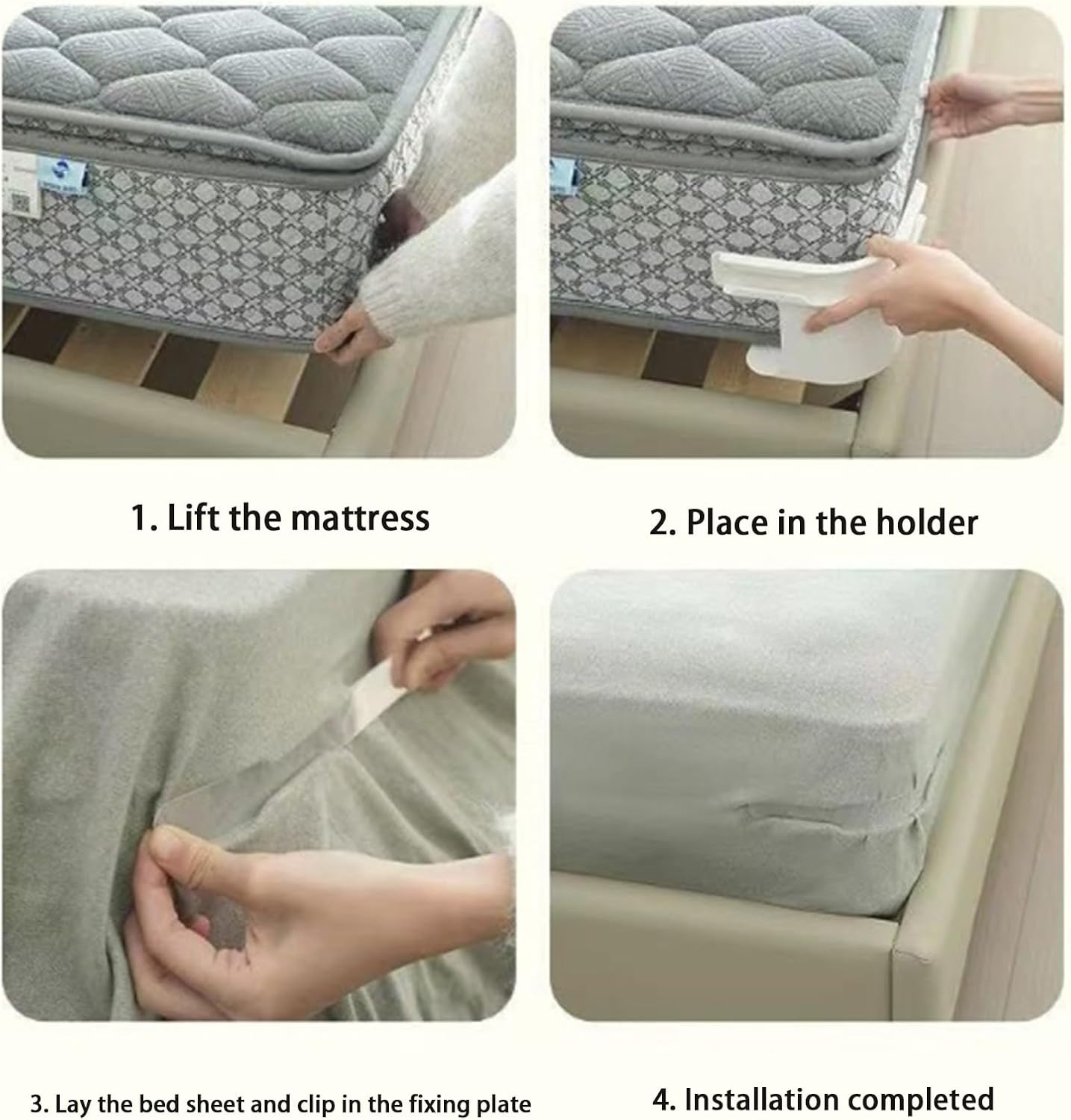 1. Lift the mattress

2. Place in the holder

3. Lay the bed sheet and clip in the fixing plate

4. Installation completed