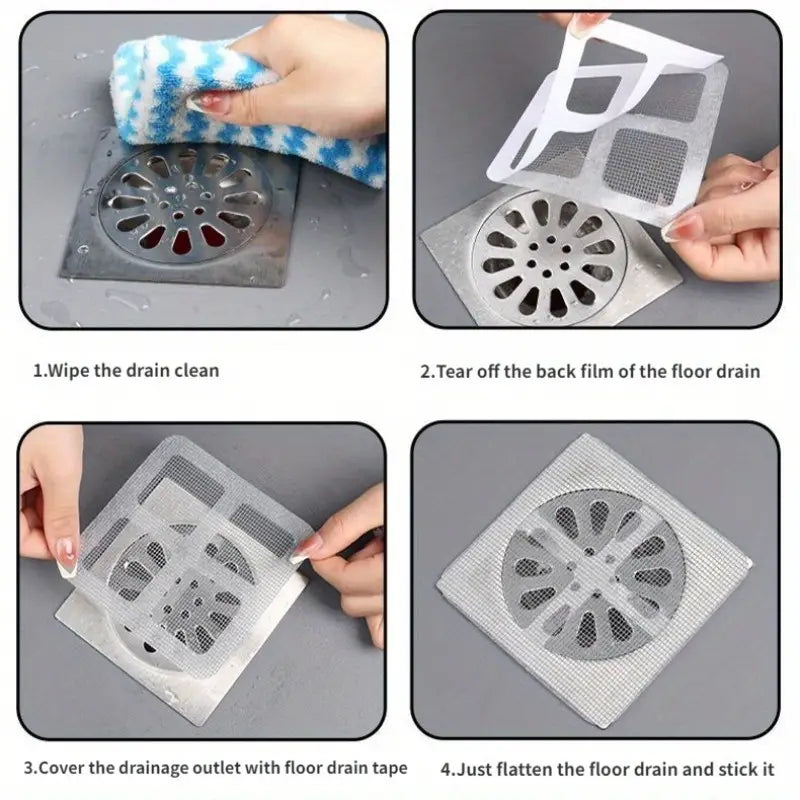 1.Wipe the drain clean

2.Tear off the back film of the floor drain

3.Cover the drainage outlet with floor drain tape

4.Just flatten the floor drain and stick it